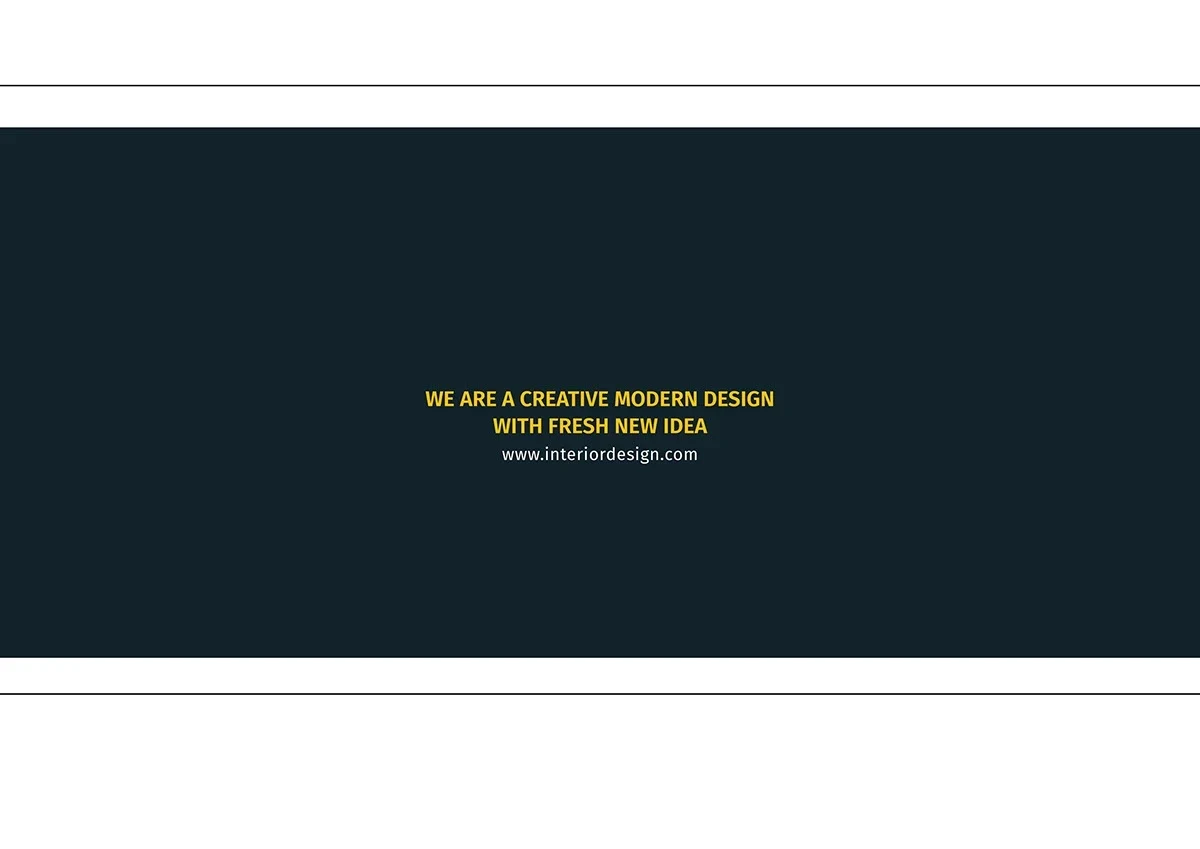 WE ARE A CREATIVE MODERN DESIGN WITH FRESH NEW IDEA

www.interiordesign.com